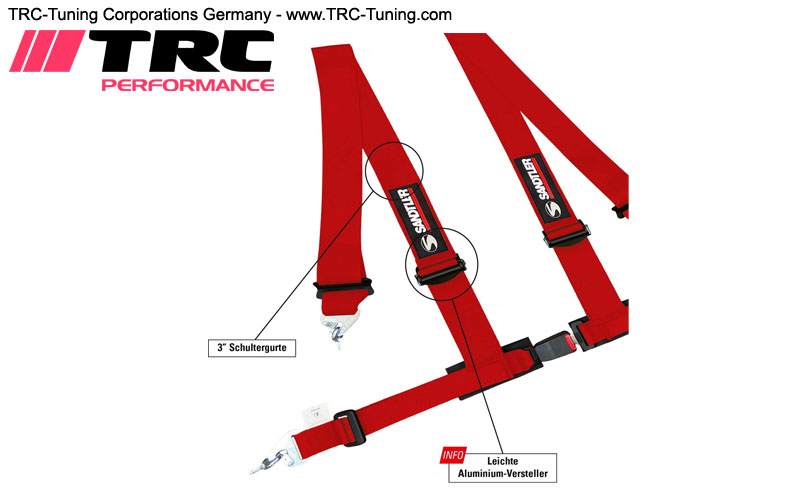 TRC-Tuning Corporations Germany - www.TRC-Tuning.com

TRC
PERFORMANCE

SANDTLER

SANDTLER

3" Schultergurte

INFO Leichte Aluminium-Versteller